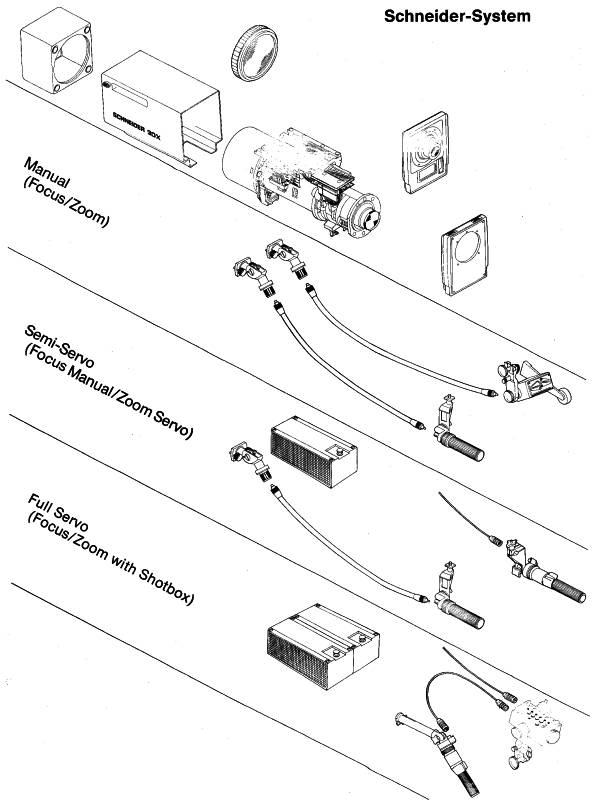 Schneider-System

SCHNEIDER 20X

Manual
(Focus/Zoom)

Semi-Servo
(Focus Manual/Zoom Servo)

Full Servo
(Focus/Zoom with Shotbox)